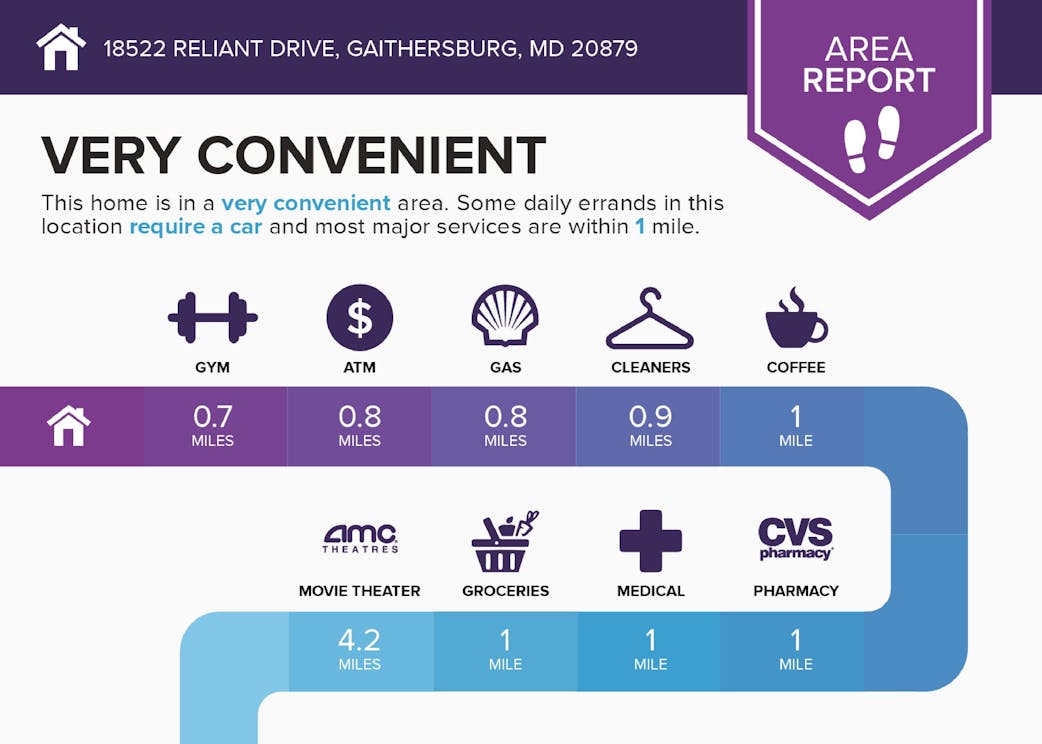 18522 RELIANT DRIVE, GAITHERSBURG, MD 20879

AREA REPORT

VERY CONVENIENT

This home is in a very convenient area. Some daily errands in this location require a car and most major services are within 1 mile.

GYM

ATM

GAS

CLEANERS

COFFEE

0.7 MILES

0.8 MILES

0.8 MILES

0.9 MILES

1 MILE

amc THEATRES

CVS pharmacy

MOVIE THEATER

GROCERIES

MEDICAL

PHARMACY

4.2 MILES

1 MILE

1 MILE

1 MILE