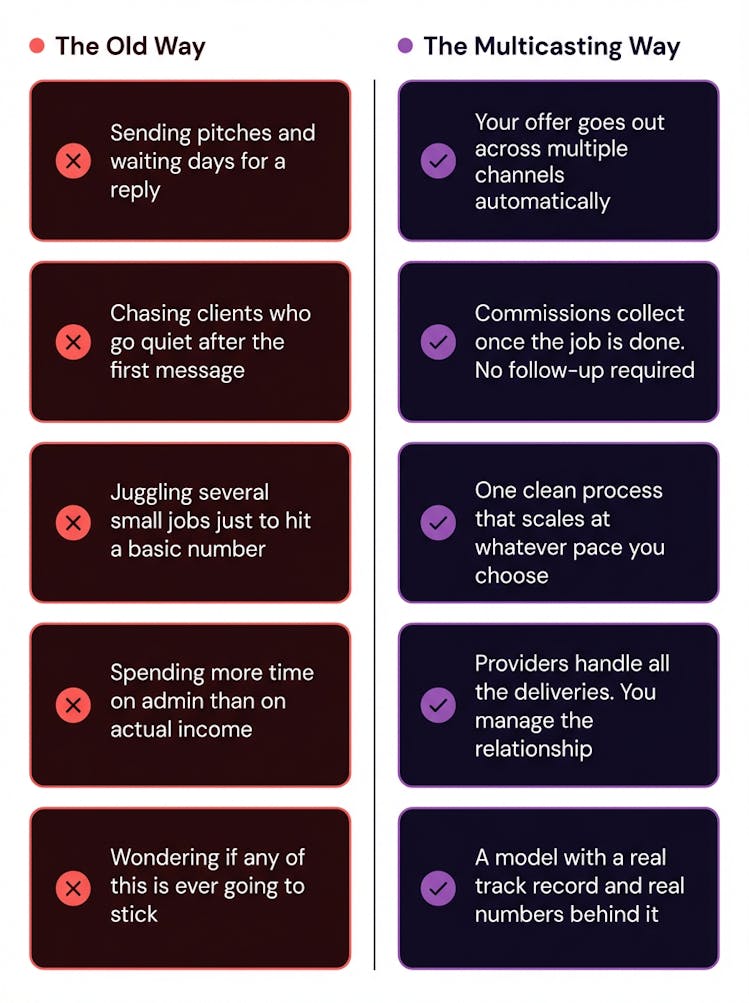 The Old Way

Sending pitches and waiting days for a reply

Chasing clients who go quiet after the first message

Juggling several small jobs just to hit a basic number

Spending more time on admin than on actual income

Wondering if any of this is ever going to stick

The Multicasting Way

Your offer goes out across multiple channels automatically

Commissions collect once the job is done. No follow-up required

One clean process that scales at whatever pace you choose

Providers handle all the deliveries. You manage the relationship

A model with a real track record and real numbers behind it