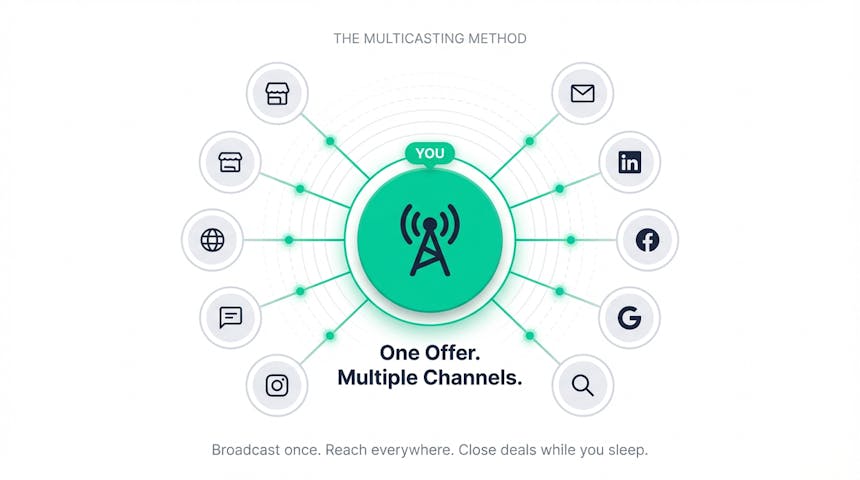 THE MULTICASTING METHOD

YOU

in

G

One Offer.
Multiple Channels.

Broadcast once. Reach everywhere. Close deals while you sleep.