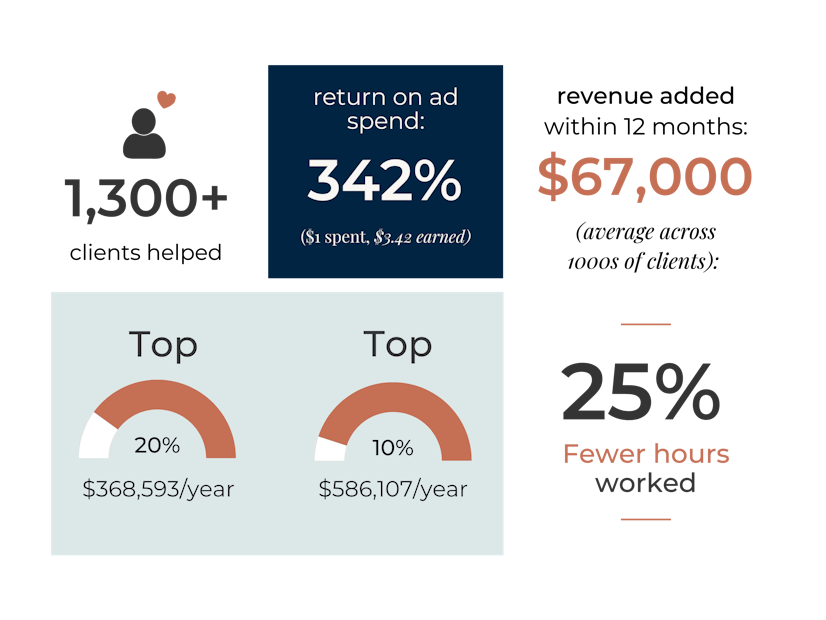 1,300+
clients helped

return on ad spend:
342%
($1 spent, $3.42 earned)

revenue added within 12 months:
$67,000
(average across 1000s of clients):

Top
20%
$368,593/year

Top
10%
$586,107/year

25%
Fewer hours worked