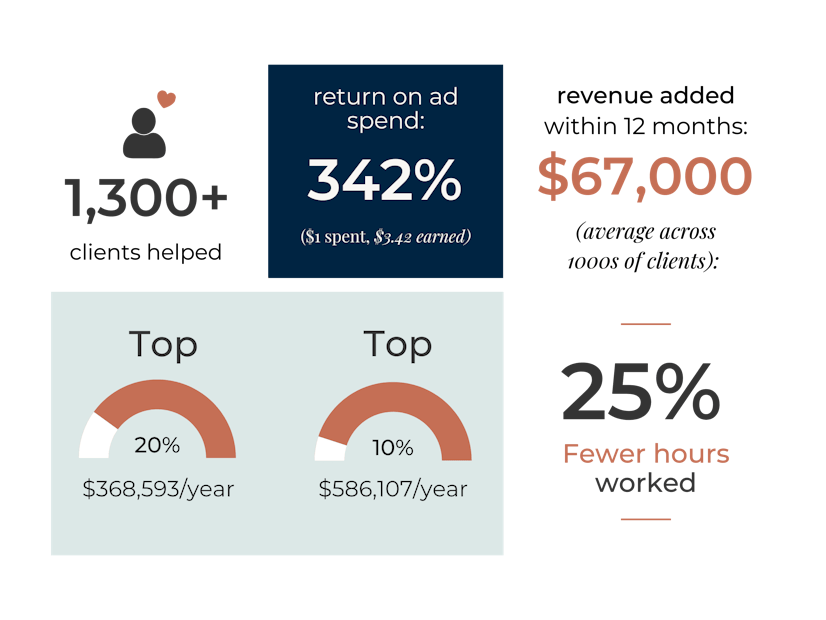 1,300+
clients helped

return on ad spend:
342%
(\$1 spent, \$3.42 earned)

revenue added within 12 months:
\$67,000
(average across 1000s of clients):

Top
20%
\$368,593/year

Top
10%
\$586,107/year

25%
Fewer hours worked