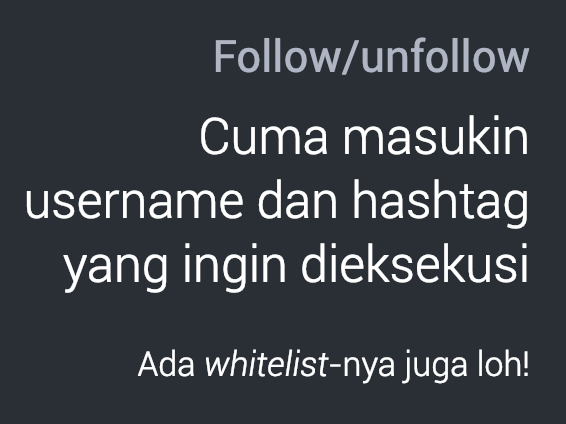 Follow/unfollow

Cuma masukin username dan hashtag yang ingin dieksekusi

Ada whitelist-nya juga loh!