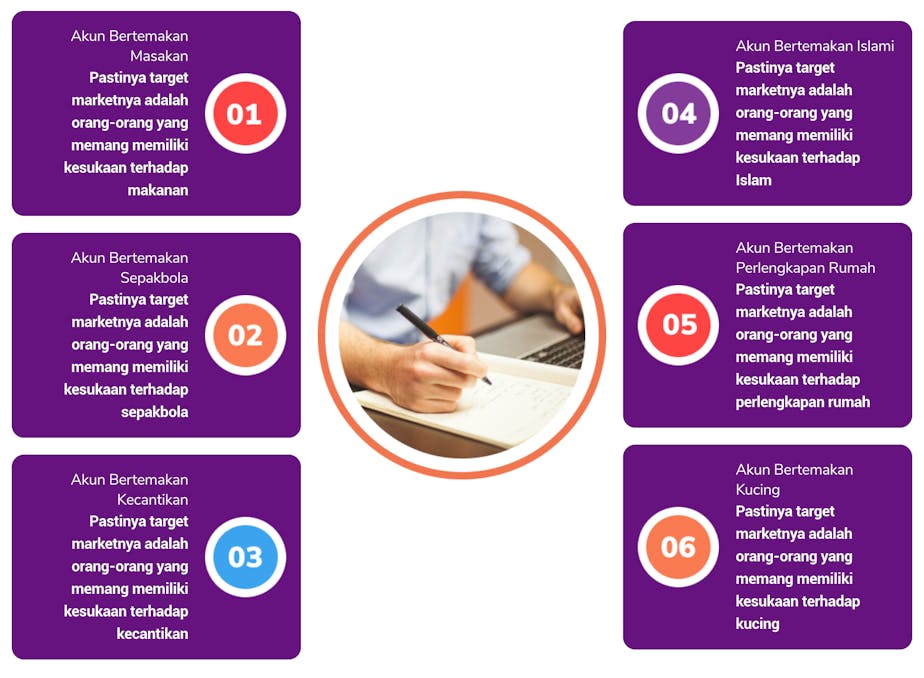 Akun Bertemakan Masakan
Pastinya target marketnya adalah orang-orang yang memang memiliki kesukaan terhadap makanan

01

Akun Bertemakan Sepakbola
Pastinya target marketnya adalah orang-orang yang memang memiliki kesukaan terhadap sepakbola

02

Akun Bertemakan Kecantikan
Pastinya target marketnya adalah orang-orang yang memang memiliki kesukaan terhadap kecantikan

03

04

Akun Bertemakan Islami
Pastinya target marketnya adalah orang-orang yang memang memiliki kesukaan terhadap Islam

05

Akun Bertemakan Perlengkapan Rumah
Pastinya target marketnya adalah orang-orang yang memang memiliki kesukaan terhadap perlengkapan rumah

06

Akun Bertemakan Kucing
Pastinya target marketnya adalah orang-orang yang memang memiliki kesukaan terhadap kucing