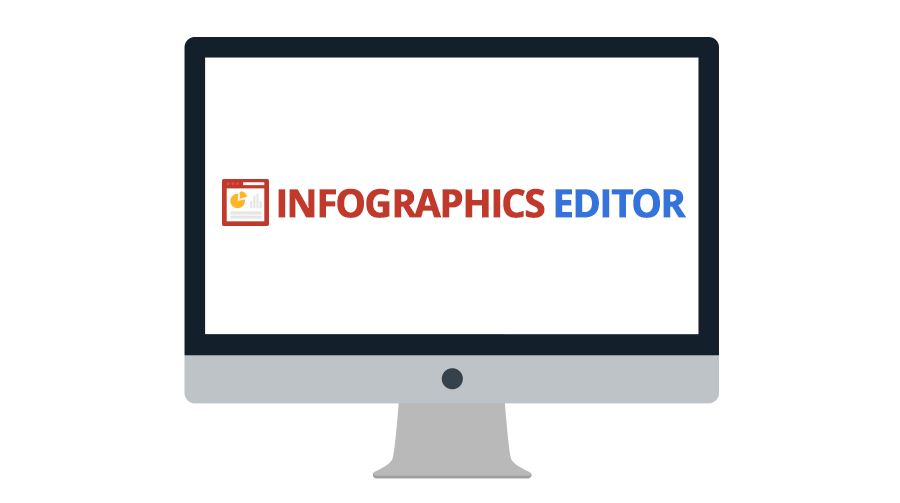 INFOGRAPHICS EDITOR