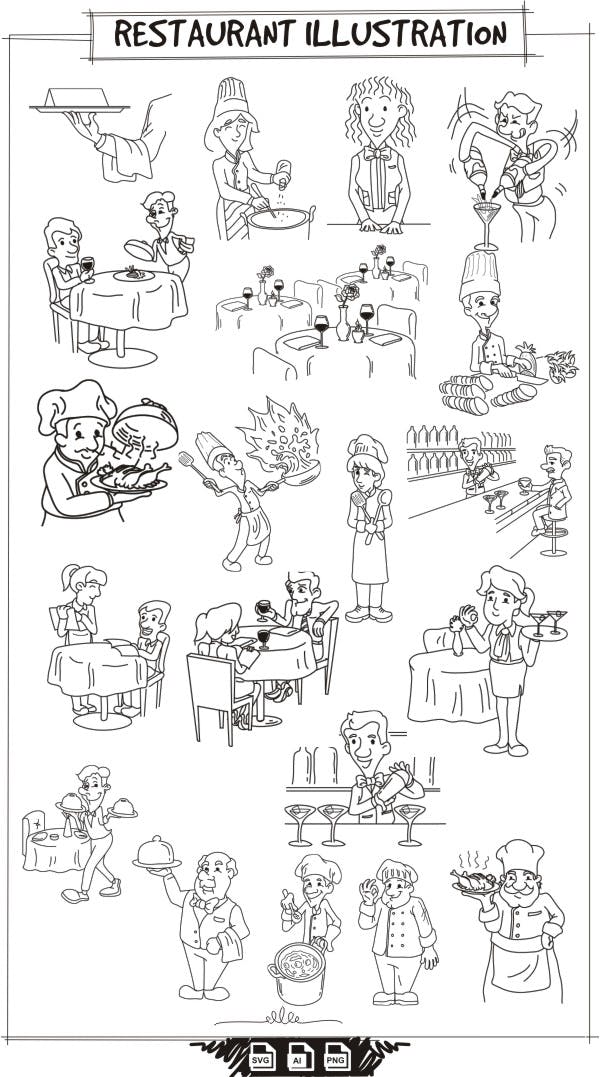 RESTAURANT ILLUSTRATION

SVG AI PNG